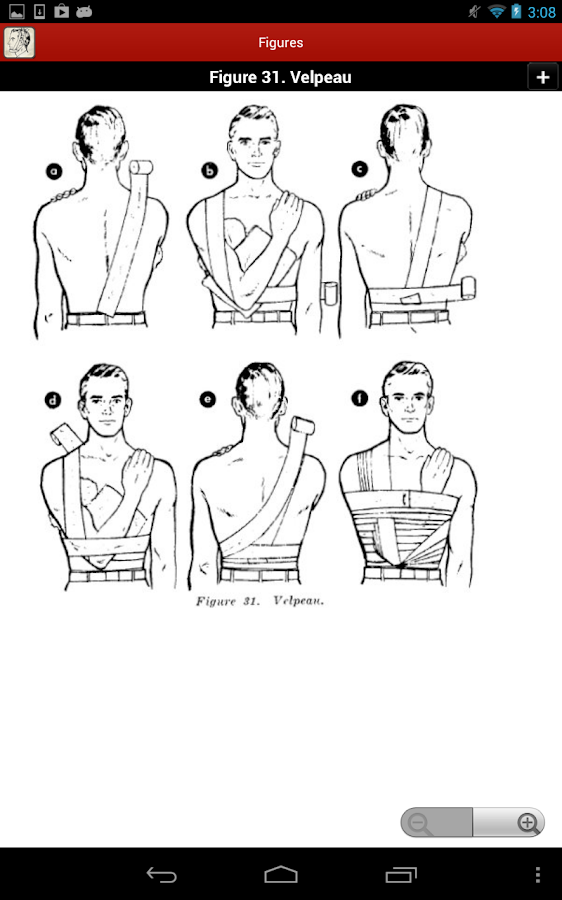 3:08

Figures

Figure 31. Velpeau

+

a

b

c

d

e

f

Figure 31. Velpeau.