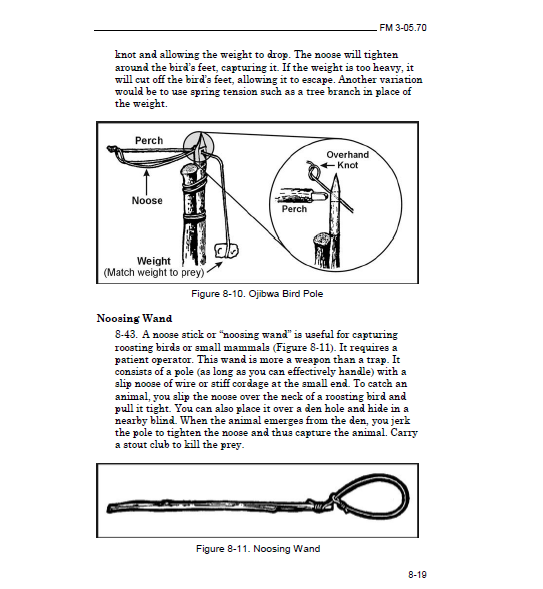 FM 3-05.70

knot and allowing the weight to drop. The noose will tighten around the bird's feet, capturing it. If the weight is too heavy, it will cut off the bird's feet, allowing it to escape. Another variation would be to use spring tension such as a tree branch in place of the weight.

Perch

Noose

Weight
(Match weight to prey)

Overhand
Knot

Perch

Figure 8-10. Ojibwa Bird Pole

Noosing Wand

8-43. A noose stick or "noosing wand" is useful for capturing roosting birds or small mammals (Figure 8-11). It requires a patient operator. This wand is more a weapon than a trap. It consists of a pole (as long as you can effectively handle) with a slip noose of wire or stiff cordage at the small end. To catch an animal, you slip the noose over the neck of a roosting bird and pull it tight. You can also place it over a den hole and hide in a nearby blind. When the animal emerges from the den, you jerk the pole to tighten the noose and thus capture the animal. Carry a stout club to kill the prey.

Figure 8-11. Noosing Wand

8-19