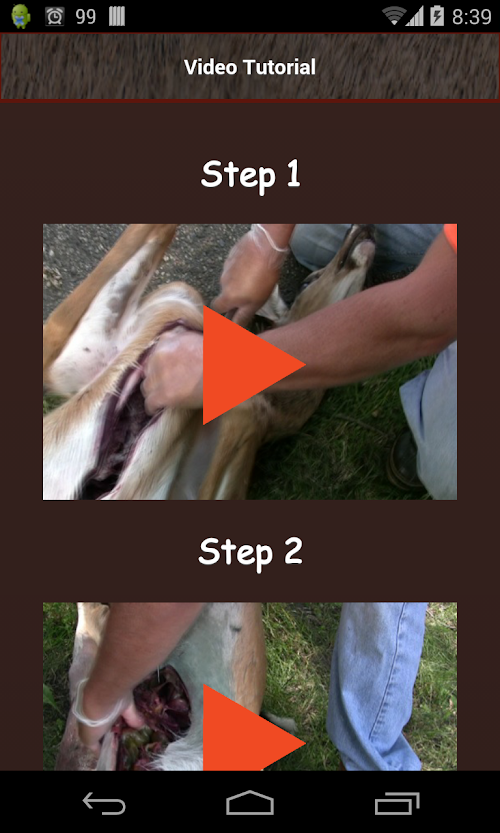 99 8:39

Video Tutorial

Step 1

Step 2