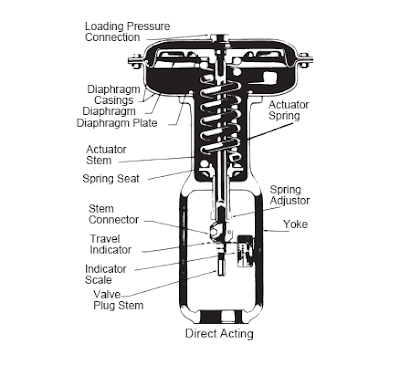 Loading Pressure Connection

Diaphragm Casings

Diaphragm

Diaphragm Plate

Actuator Spring

Actuator Stem

Spring Seat

Spring Adjustor

Stem Connector

Yoke

Travel Indicator

Indicator Scale

Valve Plug Stem

Direct Acting