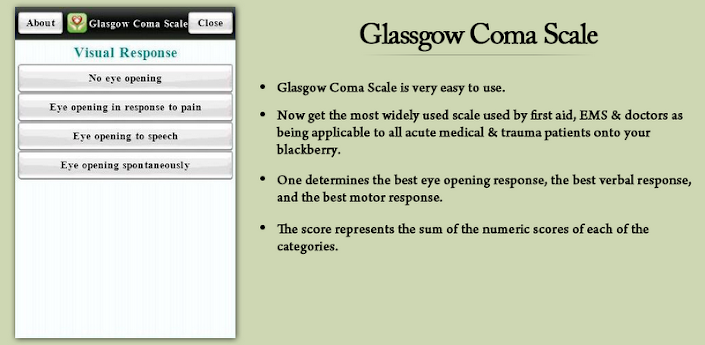 About
Glasgow Coma Scale
Close

Visual Response

No eye opening

Eye opening in response to pain

Eye opening to speech

Eye opening spontaneously

Glassgow Coma Scale

• Glasgow Coma Scale is very easy to use.

• Now get the most widely used scale used by first aid, EMS & doctors as being applicable to all acute medical & trauma patients onto your blackberry.

• One determines the best eye opening response, the best verbal response, and the best motor response.

• The score represents the sum of the numeric scores of each of the categories.