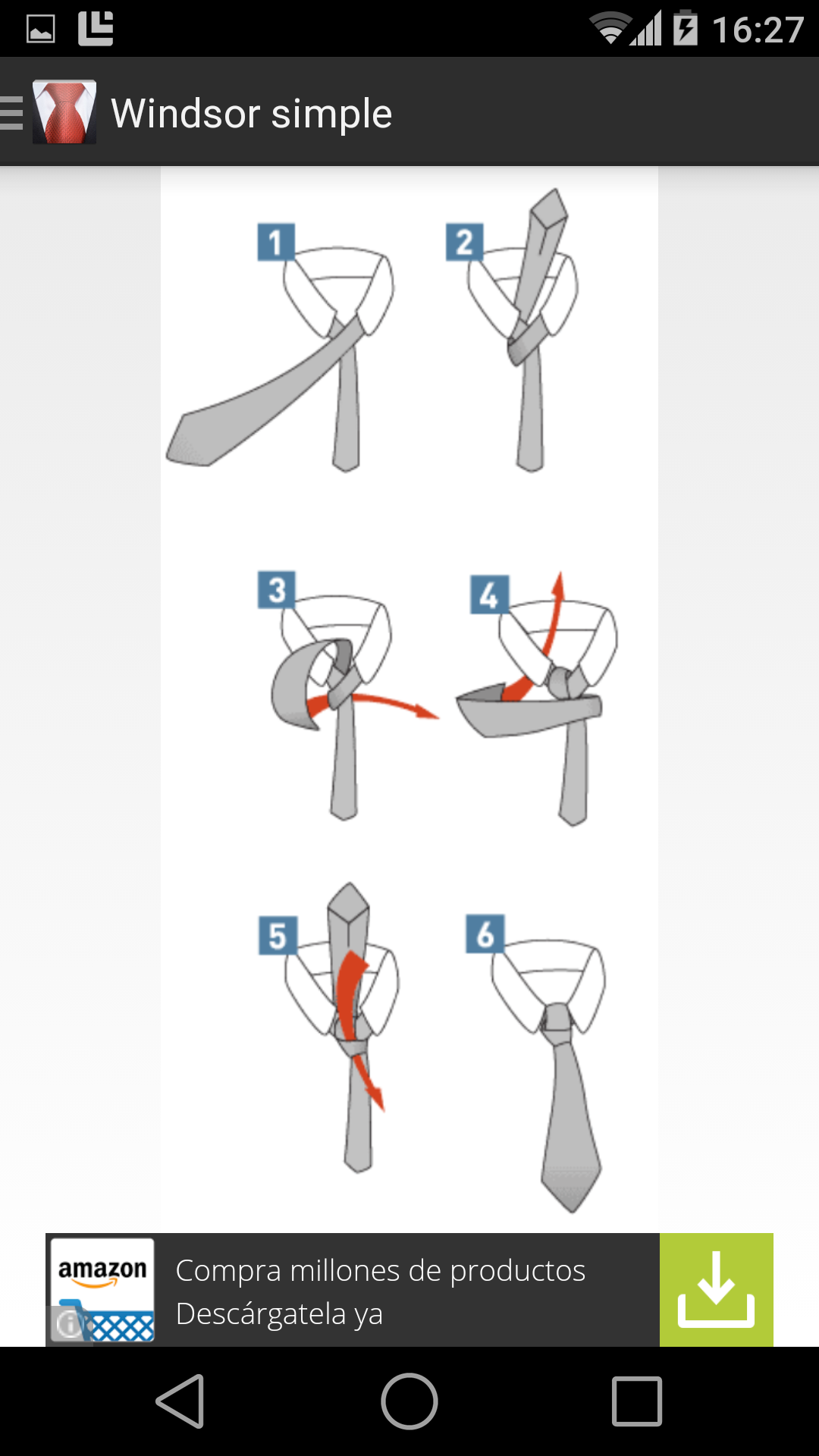 16:27

Windsor simple

1
2
3
4
5
6

amazon
Compra millones de productos
Descárgatela ya