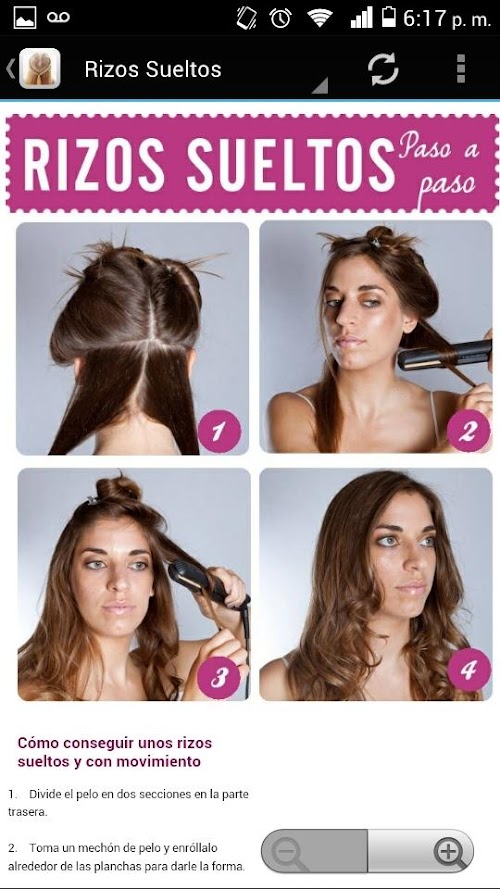 6:17 p. m.

Rizos Sueltos

RIZOS SUELTOS Paso a paso

1

2

3

4

Cómo conseguir unos rizos sueltos y con movimiento

1. Divide el pelo en dos secciones en la parte trasera.

2. Toma un mechón de pelo y enróllalo alrededor de las planchas para darle la forma.