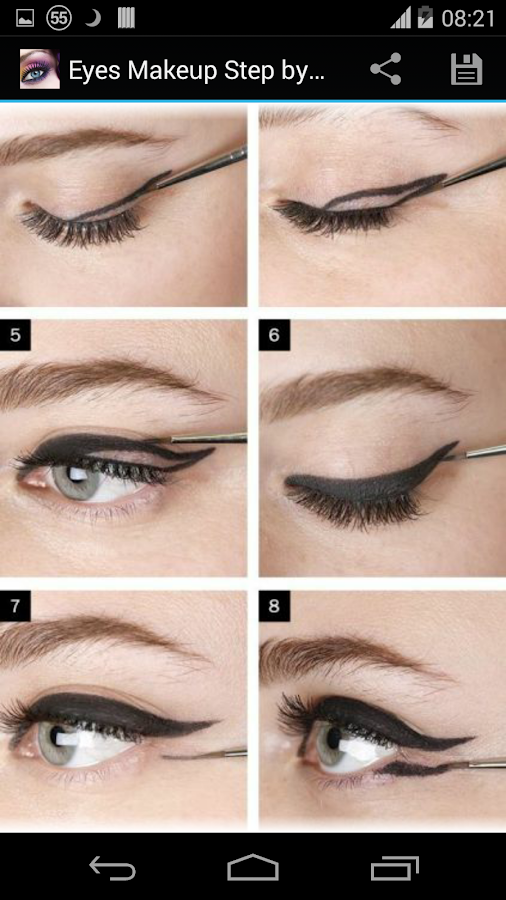 55 08:21

Eyes Makeup Step by...

5

6

7

8