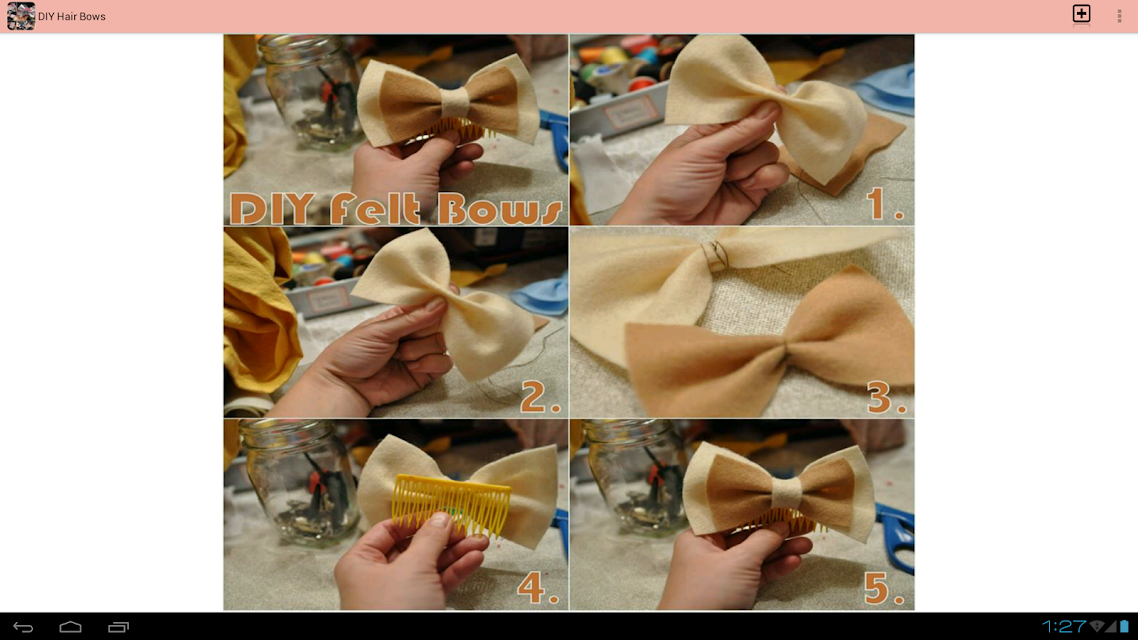 DIY Hair Bows

DIY Felt Bows

1.

2.

3.

4.

5.

1:27