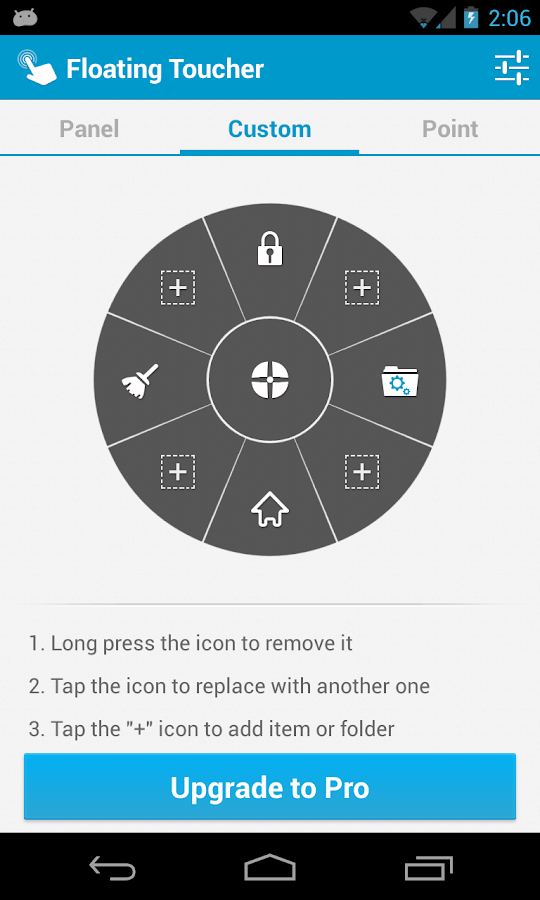 2:06

Floating Toucher

Panel
Custom
Point

1. Long press the icon to remove it

2. Tap the icon to replace with another one

3. Tap the "+" icon to add item or folder

Upgrade to Pro