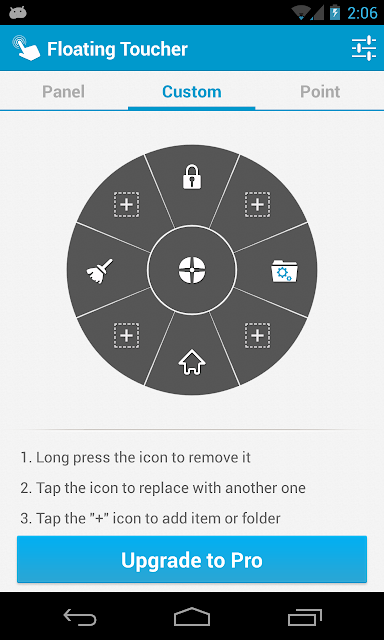 2:06

Floating Toucher

Panel Custom Point

1. Long press the icon to remove it

2. Tap the icon to replace with another one

3. Tap the "+" icon to add item or folder

Upgrade to Pro