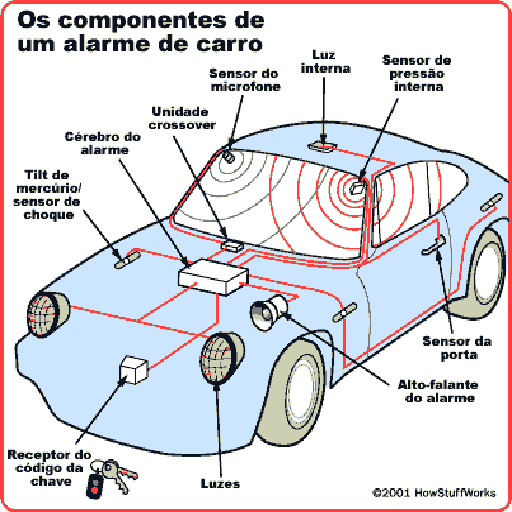 Os componentes de um alarme de carro

Luz interna

Sensor de pressão interna

Sensor do microfone

Unidade crossover

Cérebro do alarme

Tilt de mercúrio/ sensor de choque

Sensor da porta

Alto-falante do alarme

Receptor do código da chave

Luzes

©2001 HowStuffWorks