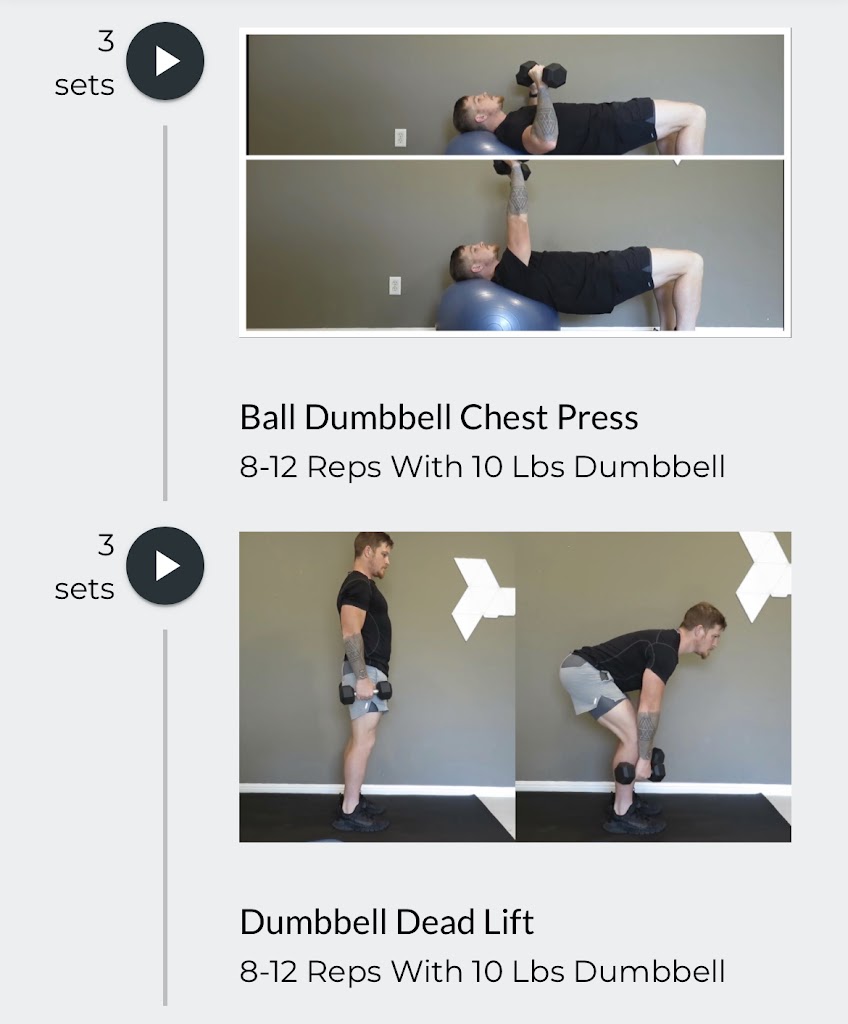 3
sets

Ball Dumbbell Chest Press
8-12 Reps With 10 Lbs Dumbbell

3
sets

Dumbbell Dead Lift
8-12 Reps With 10 Lbs Dumbbell