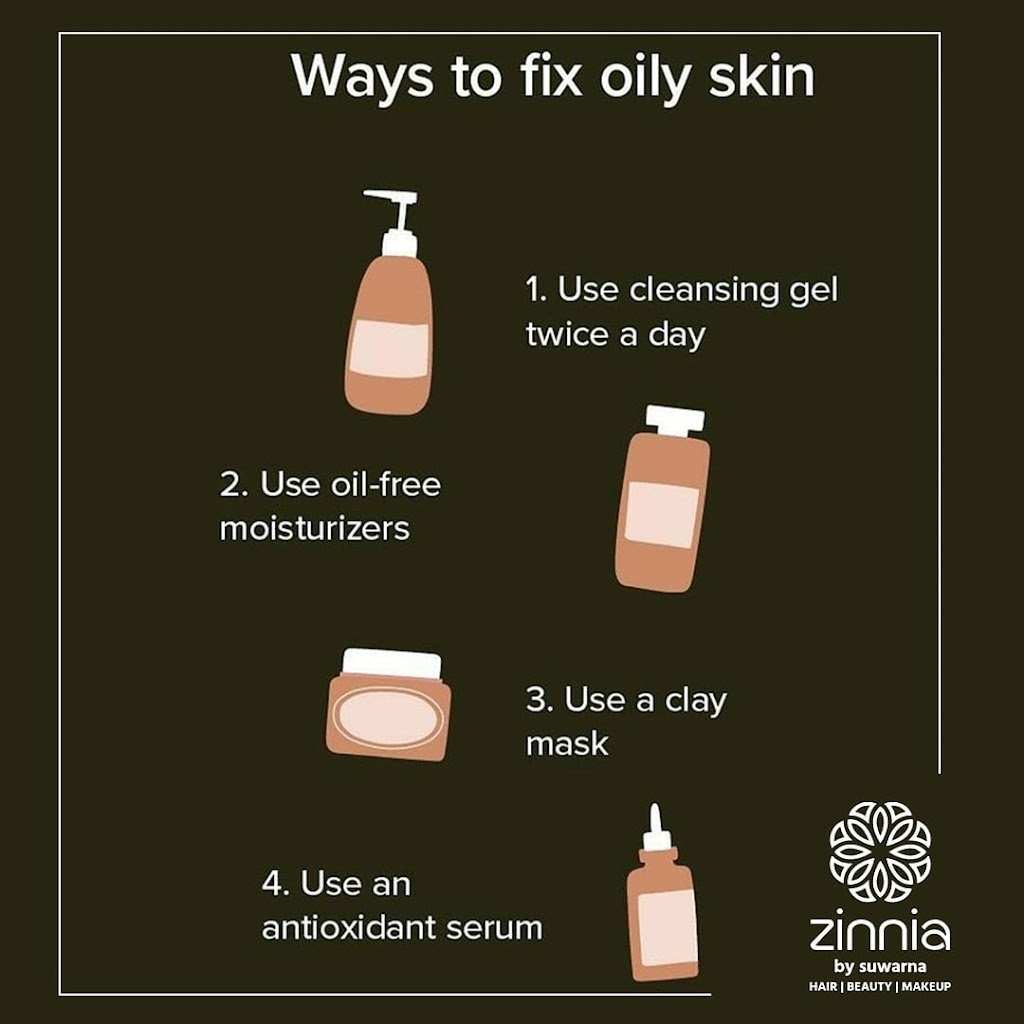 Ways to fix oily skin

1. Use cleansing gel twice a day

2. Use oil-free moisturizers

3. Use a clay mask

4. Use an antioxidant serum

zinnia
by suwarna
HAIR | BEAUTY | MAKEUP