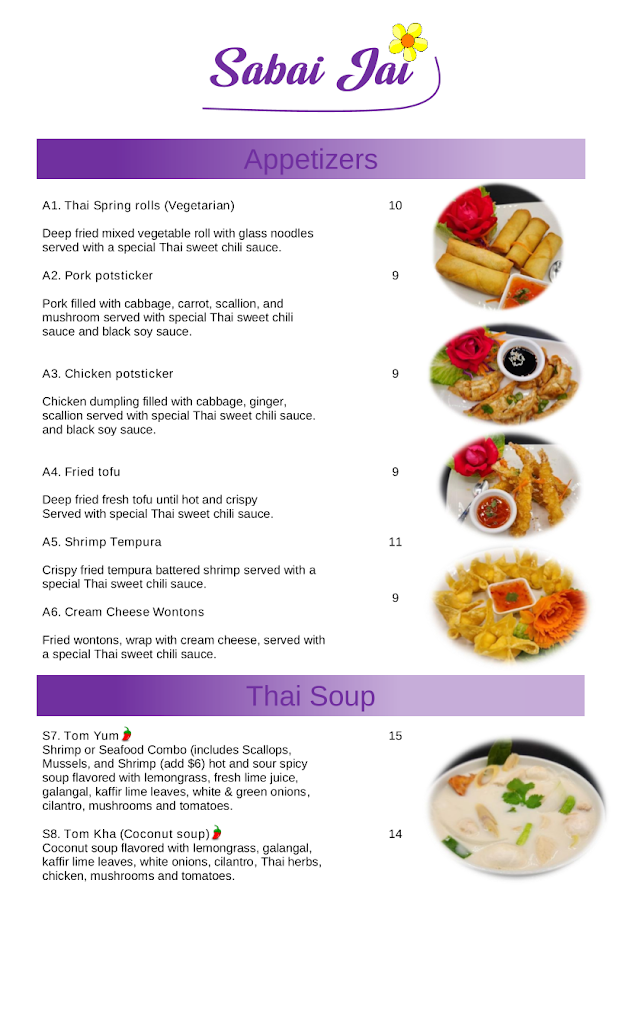 Sabai Jai

Appetizers

A1. Thai Spring rolls (Vegetarian) 10

Deep fried mixed vegetable roll with glass noodles served with a special Thai sweet chili sauce.

A2. Pork potsticker 9

Pork filled with cabbage, carrot, scallion, and mushroom served with special Thai sweet chili sauce and black soy sauce.

A3. Chicken potsticker 9

Chicken dumpling filled with cabbage, ginger, scallion served with special Thai sweet chili sauce. and black soy sauce.

A4. Fried tofu 9

Deep fried fresh tofu until hot and crispy Served with special Thai sweet chili sauce.

A5. Shrimp Tempura 11

Crispy fried tempura battered shrimp served with a special Thai sweet chili sauce.

A6. Cream Cheese Wontons 9

Fried wontons, wrap with cream cheese, served with a special Thai sweet chili sauce.

Thai Soup

S7. Tom Yum 15
Shrimp or Seafood Combo (includes Scallops, Mussels, and Shrimp (add $6) hot and sour spicy soup flavored with lemongrass, fresh lime juice, galangal, kaffir lime leaves, white & green onions, cilantro, mushrooms and tomatoes.

S8. Tom Kha (Coconut soup) 14
Coconut soup flavored with lemongrass, galangal, kaffir lime leaves, white onions, cilantro, Thai herbs, chicken, mushrooms and tomatoes.