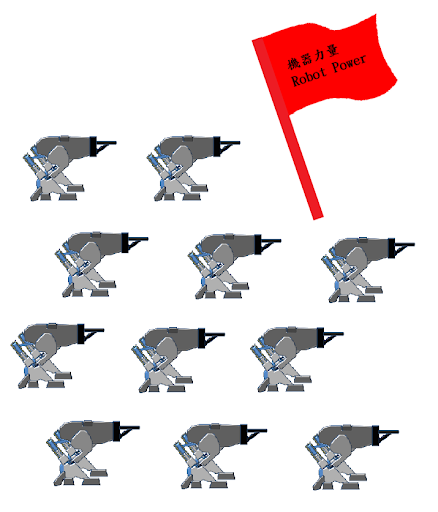 機器力量
Robot Power