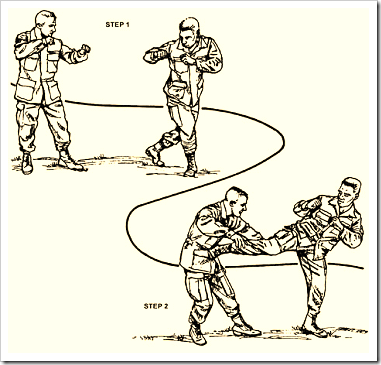 STEP 1

STEP 2