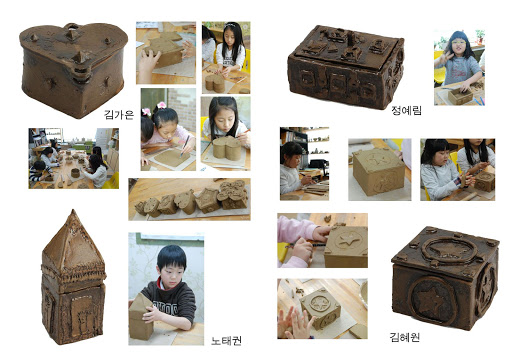 김가은

정예림

노태권

김혜원