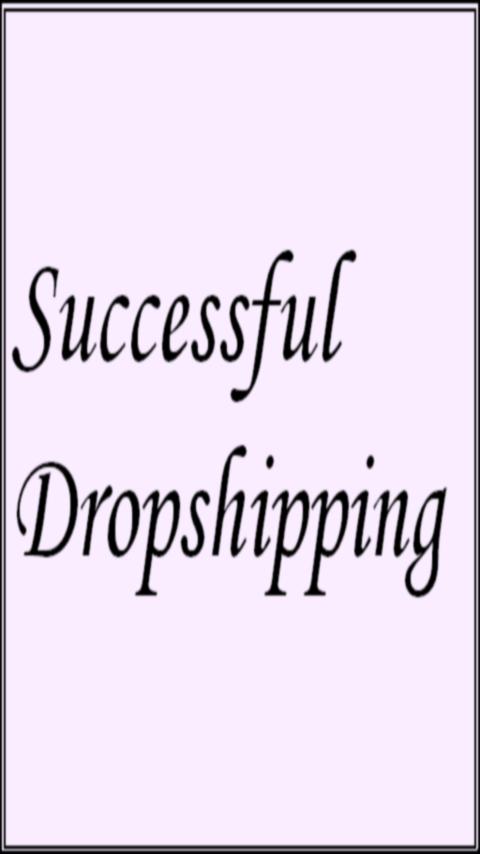 Successful
Dropshipping