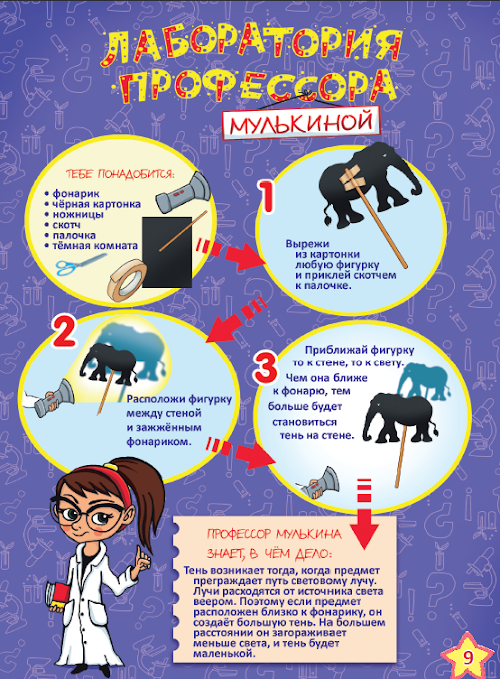 ЛАБОРАТОРИЯ ПРОФЕССОРА МУЛЬКИНОЙ

ТЕБЕ ПОНАДОБИТСЯ:
• фонарик
• чёрная картонка
• ножницы
• скотч
• палочка
• тёмная комната

1

Вырежи из картонки любую фигурку и приклей скотчем к палочке.

2

Расположи фигурку между стеной и зажжённым фонариком.

3

Приближай фигурку то к стене, то к свету. Чем она ближе к фонарю, тем больше будет становиться тень на стене.

ПРОФЕССОР МУЛЬКИНА ЗНАЕТ, В ЧЁМ ДЕЛО:

Тень возникает тогда, когда предмет преграждает путь световому лучу. Лучи расходятся от источника света веером. Поэтому если предмет расположен близко к фонарику, он создаёт большую тень. На большем расстоянии он загораживает меньше света, и тень будет маленькой.

9