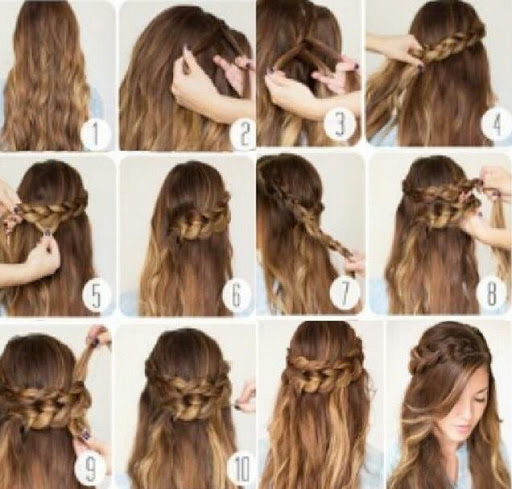 1
2
3
4
5
6
7
8
9
10