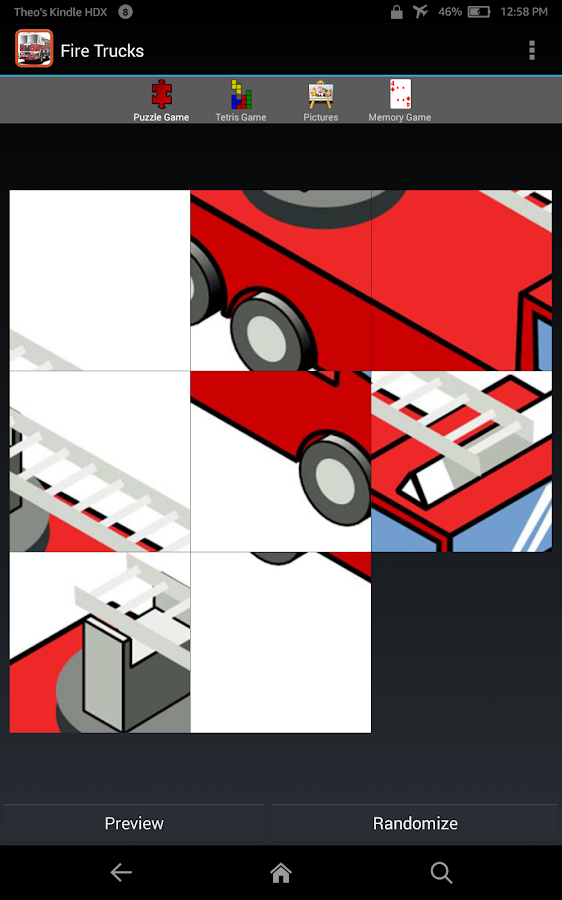 Theo's Kindle HDX 8 46% 12:58 PM

Fire Trucks

Puzzle Game
Tetris Game
Pictures
Memory Game

Preview
Randomize