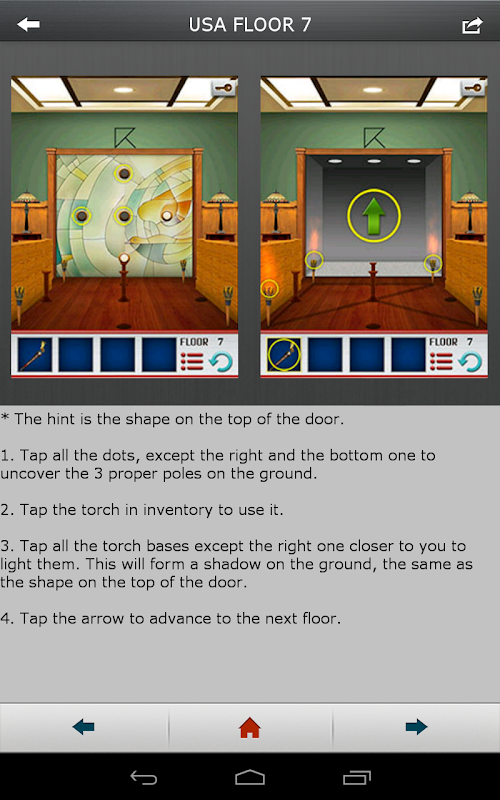 USA FLOOR 7

FLOOR 7

FLOOR 7

* The hint is the shape on the top of the door.

1. Tap all the dots, except the right and the bottom one to uncover the 3 proper poles on the ground.

2. Tap the torch in inventory to use it.

3. Tap all the torch bases except the right one closer to you to light them. This will form a shadow on the ground, the same as the shape on the top of the door.

4. Tap the arrow to advance to the next floor.