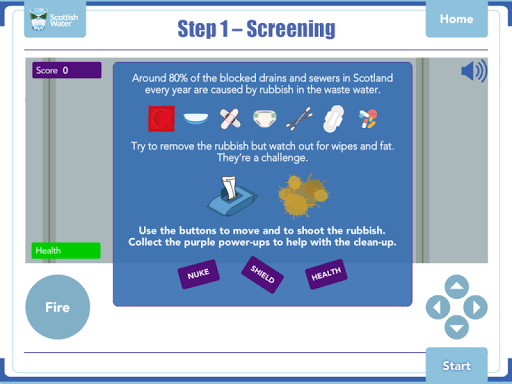 Scottish Water

Step 1 – Screening

Home

Score 0

Around 80% of the blocked drains and sewers in Scotland every year are caused by rubbish in the waste water.

Try to remove the rubbish but watch out for wipes and fat. They're a challenge.

Use the buttons to move and to shoot the rubbish. Collect the purple power-ups to help with the clean-up.

NUKE

SHIELD

HEALTH

Health

Fire

Start