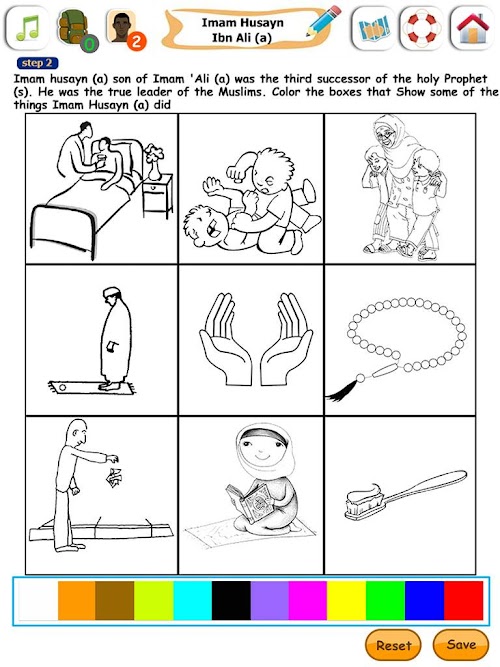 0

2

Imam Husayn Ibn Ali (a)

step 2

Imam husayn (a) son of Imam 'Ali (a) was the third successor of the holy Prophet (s). He was the true leader of the Muslims. Color the boxes that Show some of the things Imam Husayn (a) did

Reset

Save