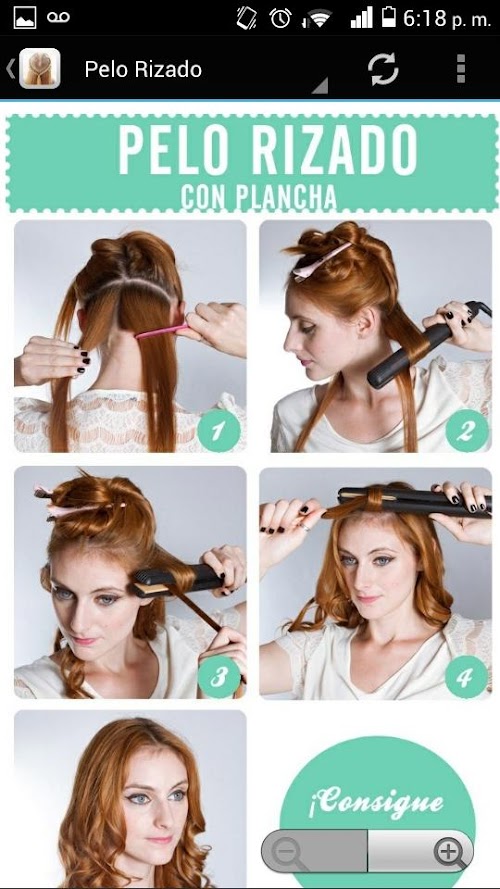 6:18 p. m.

Pelo Rizado

PELO RIZADO
CON PLANCHA

1

2

3

4

¡Consigue