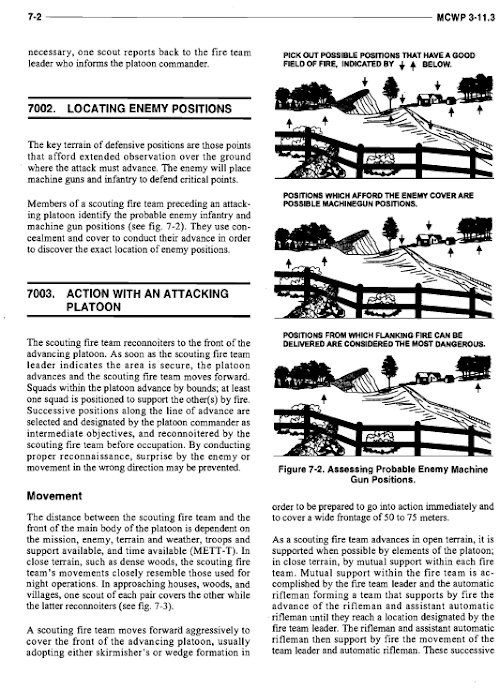 7-2 MCWP 3-11.3

necessary, one scout reports back to the fire team leader who informs the platoon commander.

7002. LOCATING ENEMY POSITIONS

The key terrain of defensive positions are those points that afford extended observation over the ground where the attack must advance. The enemy will place machine guns and infantry to defend critical points.

Members of a scouting fire team preceding an attacking platoon identify the probable enemy infantry and machine gun positions (see fig. 7-2). They use concealment and cover to conduct their advance in order to discover the exact location of enemy positions.

7003. ACTION WITH AN ATTACKING PLATOON

The scouting fire team reconnoiters to the front of the advancing platoon. As soon as the scouting fire team leader indicates the area is secure, the platoon advances and the scouting fire team moves forward. Squads within the platoon advance by bounds; at least one squad is positioned to support the other(s) by fire. Successive positions along the line of advance are selected and designated by the platoon commander as intermediate objectives, and reconnoitered by the scouting fire team before occupation. By conducting proper reconnaissance, surprise by the enemy or movement in the wrong direction may be prevented.

Movement

The distance between the scouting fire team and the front of the main body of the platoon is dependent on the mission, enemy, terrain and weather, troops and support available, and time available (METT-T). In close terrain, such as dense woods, the scouting fire team's movements closely resemble those used for night operations. In approaching houses, woods, and villages, one scout of each pair covers the other while the latter reconnoiters (see fig. 7-3).

A scouting fire team moves forward aggressively to cover the front of the advancing platoon, usually adopting either skirmisher's or wedge formation in

PICK OUT POSSIBLE POSITIONS THAT HAVE A GOOD FIELD OF FIRE, INDICATED BY ↓ ↑ BELOW.

POSITIONS WHICH AFFORD THE ENEMY COVER ARE POSSIBLE MACHINEGUN POSITIONS.

POSITIONS FROM WHICH FLANKING FIRE CAN BE DELIVERED ARE CONSIDERED THE MOST DANGEROUS.

Figure 7-2. Assessing Probable Enemy Machine Gun Positions.

order to be prepared to go into action immediately and to cover a wide frontage of 50 to 75 meters.

As a scouting fire team advances in open terrain, it is supported when possible by elements of the platoon; in close terrain, by mutual support within each fire team. Mutual support within the fire team is accomplished by the fire team leader and the automatic rifleman forming a team that supports by fire the advance of the rifleman and assistant automatic rifleman until they reach a location designated by the fire team leader. The rifleman and assistant automatic rifleman then support by fire the movement of the team leader and automatic rifleman. These successive