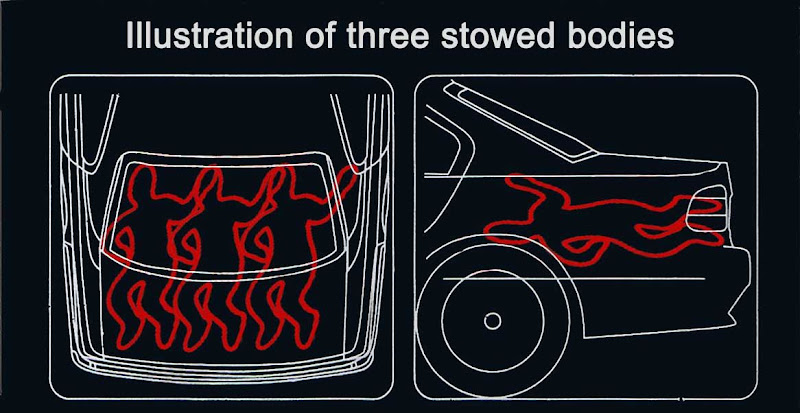 Illustration of three stowed bodies