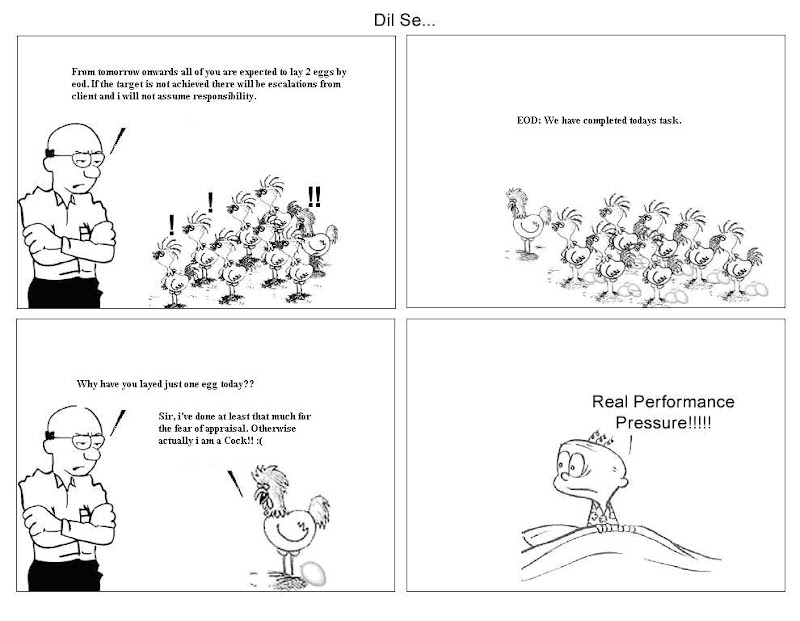 Dil Se...

From tomorrow onwards all of you are expected to lay 2 eggs by eod. If the target is not achieved there will be escalations from client and i will not assume responsibility.

! ! !!

EOD: We have completed todays task.

Why have you layed just one egg today??

Sir, i've done at least that much for the fear of appraisal. Otherwise actually i am a Cock!! :(

Real Performance Pressure!!!!!