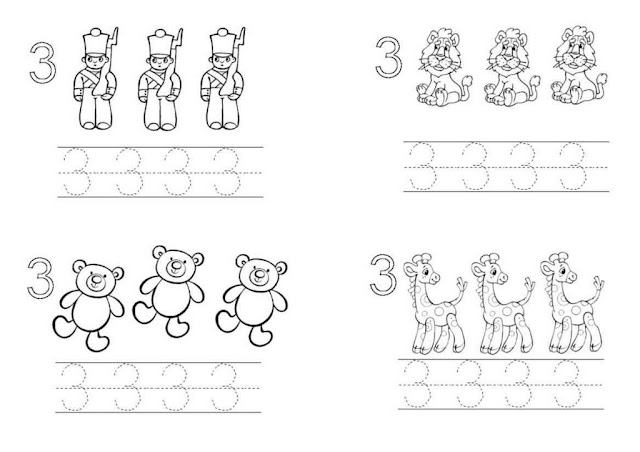 3

3 3 3 3

3

3 3 3 3

3

3 3 3 3

3

3 3 3 3