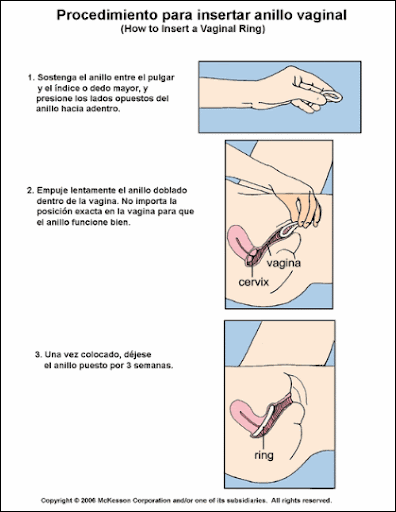 Procedimiento para insertar anillo vaginal
(How to Insert a Vaginal Ring)

1. Sostenga el anillo entre el pulgar y el índice o dedo mayor, y presione los lados opuestos del anillo hacia adentro.

2. Empuje lentamente el anillo doblado dentro de la vagina. No importa la posición exacta en la vagina para que el anillo funcione bien.

vagina

cervix

3. Una vez colocado, déjese el anillo puesto por 3 semanas.

ring

Copyright © 2006 McKesson Corporation and/or one of its subsidiaries. All rights reserved.