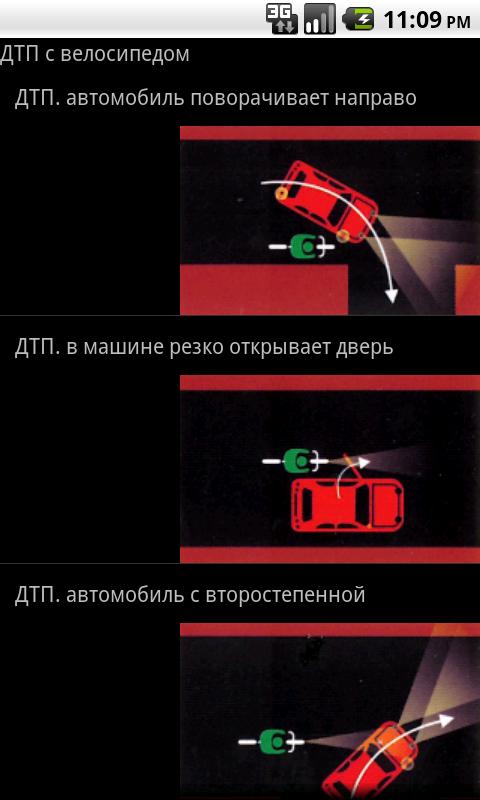 3G 11:09 PM

ДТП с велосипедом

ДТП. автомобиль поворачивает направо

ДТП. в машине резко открывает дверь

ДТП. автомобиль с второстепенной