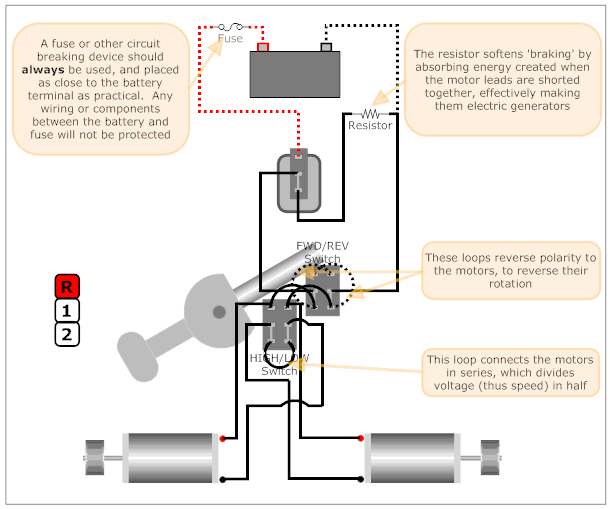 A fuse or other circuit breaking device should **always** be used, and placed as close to the battery terminal as practical. Any wiring or components between the battery and fuse will not be protected

Fuse

The resistor softens 'braking' by absorbing energy created when the motor leads are shorted together, effectively making them electric generators

Resistor

FWD/REV Switch

These loops reverse polarity to the motors, to reverse their rotation

R

1

2

HIGH/LOW Switch

This loop connects the motors in series, which divides voltage (thus speed) in half