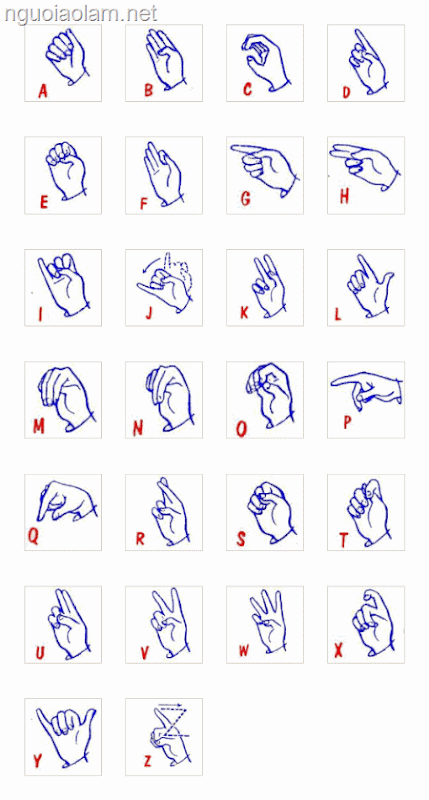 nguoiaolam.net

A B C D
E F G H
I J K L
M N O P
Q R S T
U V W X
Y Z