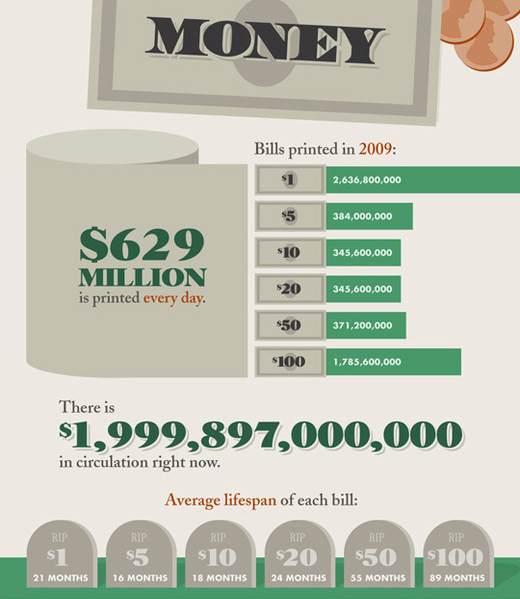 MONEY

$629 MILLION is printed every day.

Bills printed in 2009:

| | |
|---|---|
| $1 | 2,636,800,000 |
| $5 | 384,000,000 |
| $10 | 345,600,000 |
| $20 | 345,600,000 |
| $50 | 371,200,000 |
| $100 | 1,785,600,000 |

There is $1,999,897,000,000 in circulation right now.

Average lifespan of each bill:

RIP $1 21 MONTHS

RIP $5 16 MONTHS

RIP $10 18 MONTHS

RIP $20 24 MONTHS

RIP $50 55 MONTHS

RIP $100 89 MONTHS