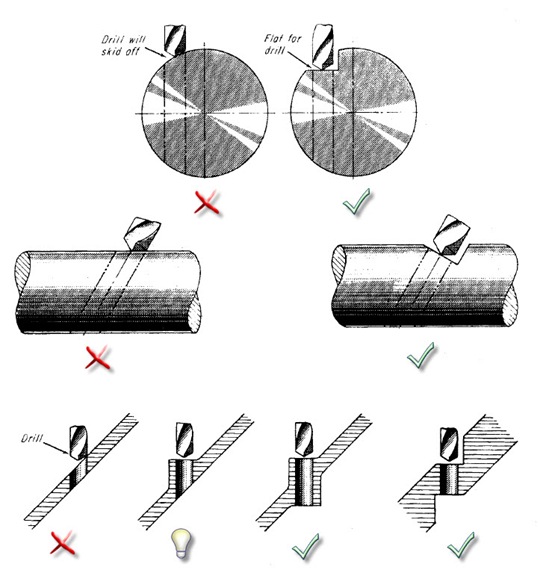 Drill will skid off

Flat for drill

Drill