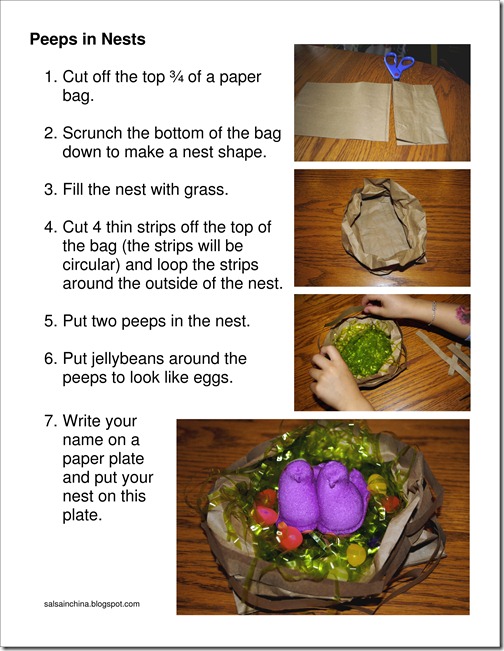 Peeps in Nests

1. Cut off the top ¾ of a paper bag.

2. Scrunch the bottom of the bag down to make a nest shape.

3. Fill the nest with grass.

4. Cut 4 thin strips off the top of the bag (the strips will be circular) and loop the strips around the outside of the nest.

5. Put two peeps in the nest.

6. Put jellybeans around the peeps to look like eggs.

7. Write your name on a paper plate and put your nest on this plate.

salsainchina.blogspot.com