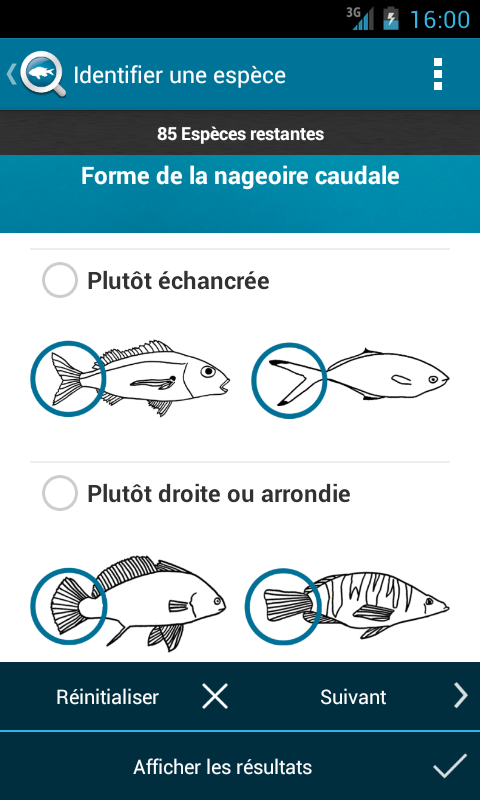 3G 16:00

Identifier une espèce

85 Espèces restantes

Forme de la nageoire caudale

Plutôt échancrée

Plutôt droite ou arrondie

Réinitialiser

Suivant

Afficher les résultats