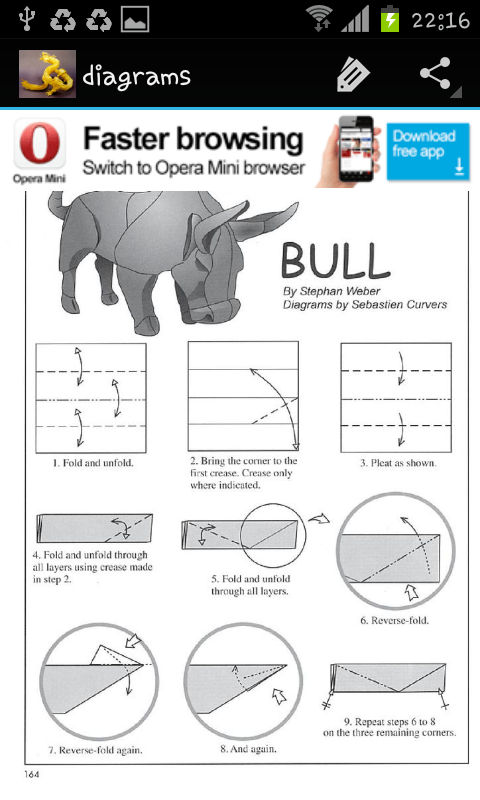 22:16

diagrams

Opera Mini

Faster browsing
Switch to Opera Mini browser

Download free app

BULL
By Stephan Weber
Diagrams by Sebastien Curvers

1. Fold and unfold.

2. Bring the corner to the first crease. Crease only where indicated.

3. Pleat as shown.

4. Fold and unfold through all layers using crease made in step 2.

5. Fold and unfold through all layers.

6. Reverse-fold.

7. Reverse-fold again.

8. And again.

9. Repeat steps 6 to 8 on the three remaining corners.

164