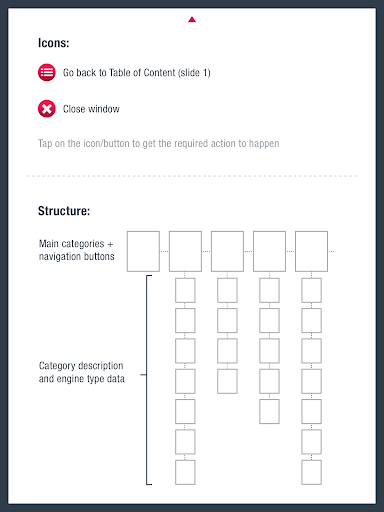 Icons:

Go back to Table of Content (slide 1)

Close window

Tap on the icon/button to get the required action to happen

Structure:

Main categories + navigation buttons

Category description and engine type data