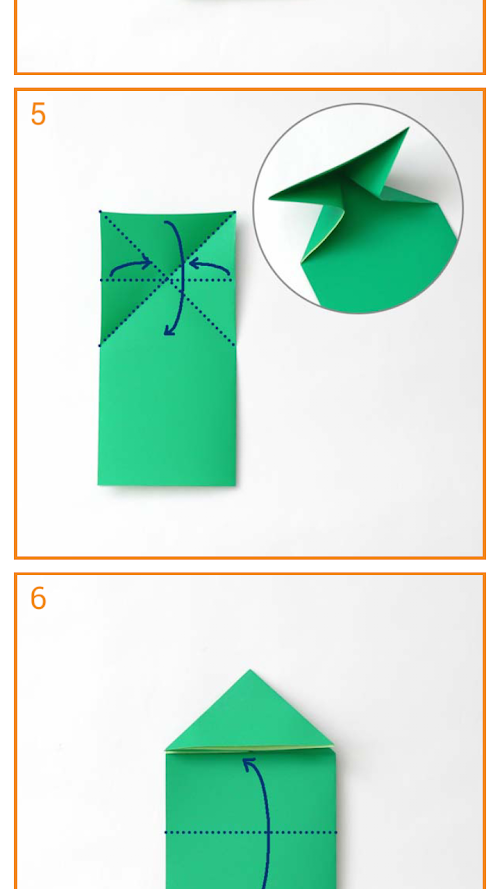 5

6