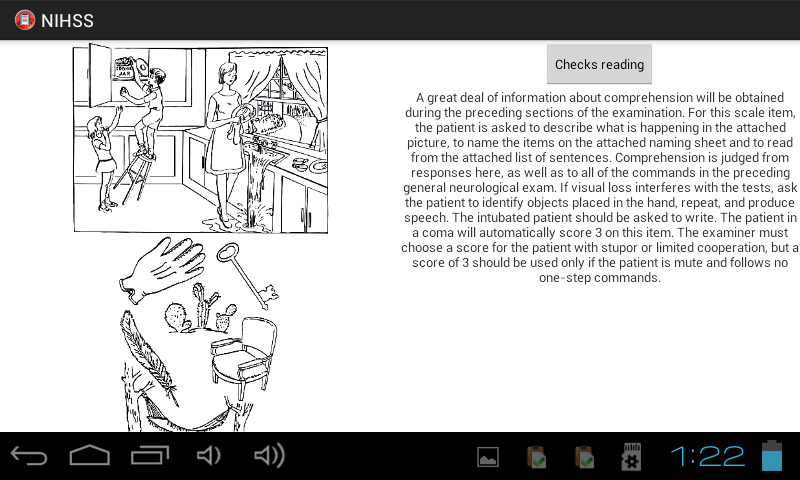 NIHSS

COOKIE JAR

Checks reading

A great deal of information about comprehension will be obtained during the preceding sections of the examination. For this scale item, the patient is asked to describe what is happening in the attached picture, to name the items on the attached naming sheet and to read from the attached list of sentences. Comprehension is judged from responses here, as well as to all of the commands in the preceding general neurological exam. If visual loss interferes with the tests, ask the patient to identify objects placed in the hand, repeat, and produce speech. The intubated patient should be asked to write. The patient in a coma will automatically score 3 on this item. The examiner must choose a score for the patient with stupor or limited cooperation, but a score of 3 should be used only if the patient is mute and follows no one-step commands.

1:22