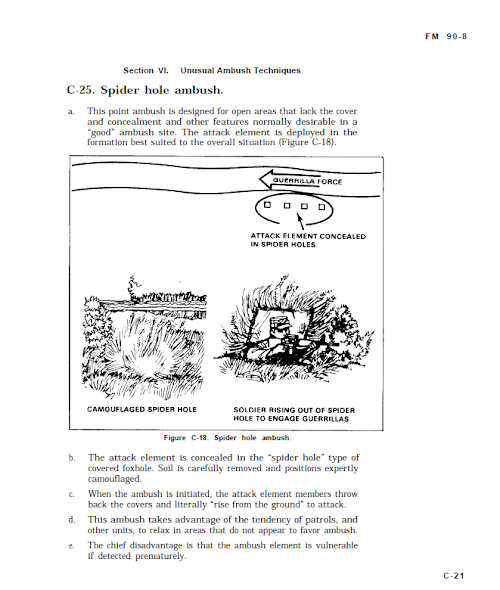 FM 90-8

Section VI. Unusual Ambush Techniques

C-25. Spider hole ambush.

a. This point ambush is designed for open areas that lack the cover and concealment and other features normally desirable in a "good" ambush site. The attack element is deployed in the formation best suited to the overall situation (Figure C-18).

GUERRILLA FORCE

ATTACK ELEMENT CONCEALED IN SPIDER HOLES

CAMOUFLAGED SPIDER HOLE

SOLDIER RISING OUT OF SPIDER HOLE TO ENGAGE GUERRILLAS

Figure C-18. Spider hole ambush.

b. The attack element is concealed in the "spider hole" type of covered foxhole. Soil is carefully removed and positions expertly camouflaged.

c. When the ambush is initiated, the attack element members throw back the covers and literally "rise from the ground" to attack.

d. This ambush takes advantage of the tendency of patrols, and other units, to relax in areas that do not appear to favor ambush.

e. The chief disadvantage is that the ambush element is vulnerable if detected prematurely.

C-21