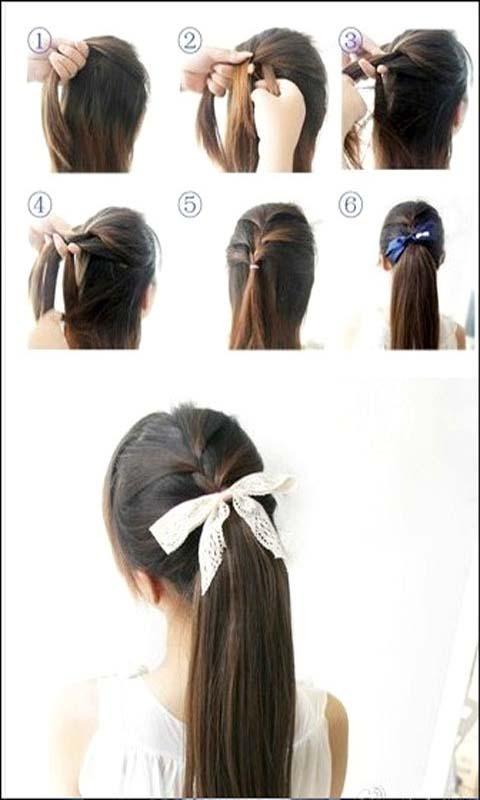 ①
②
③
④
⑤
⑥