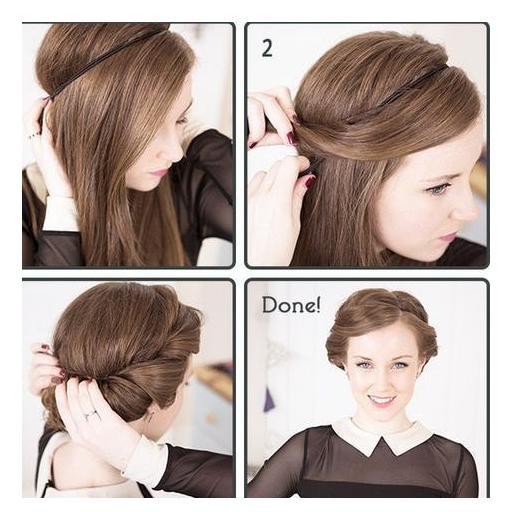 2

Done!