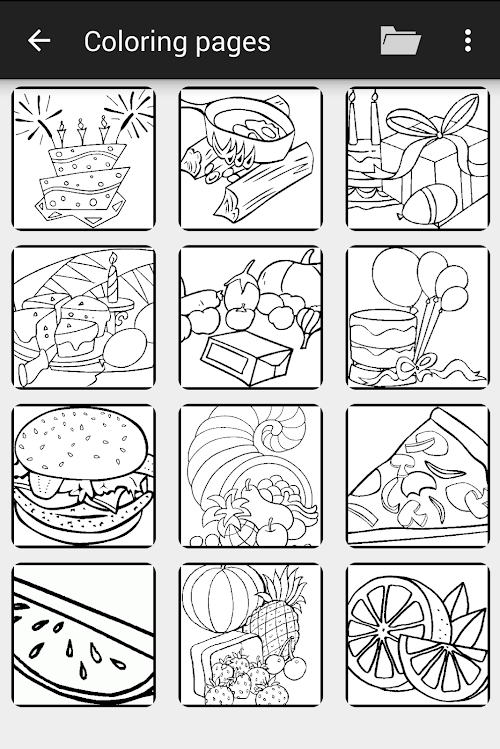 Coloring pages