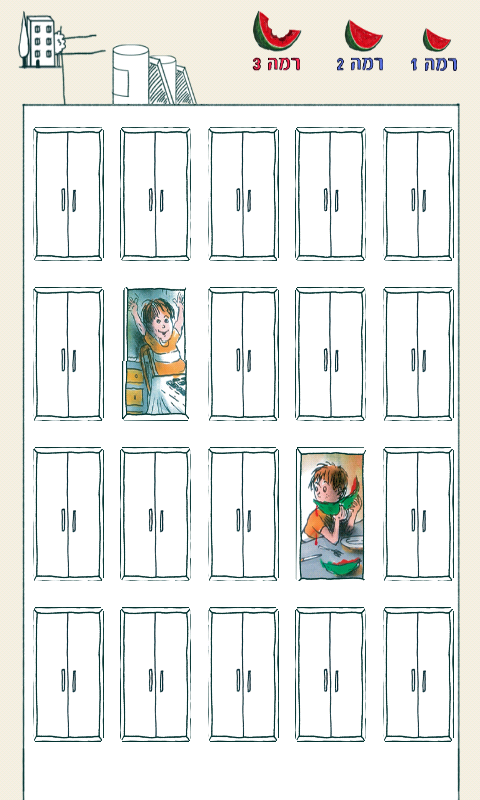 רמה 1 רמה 2 רמה 3