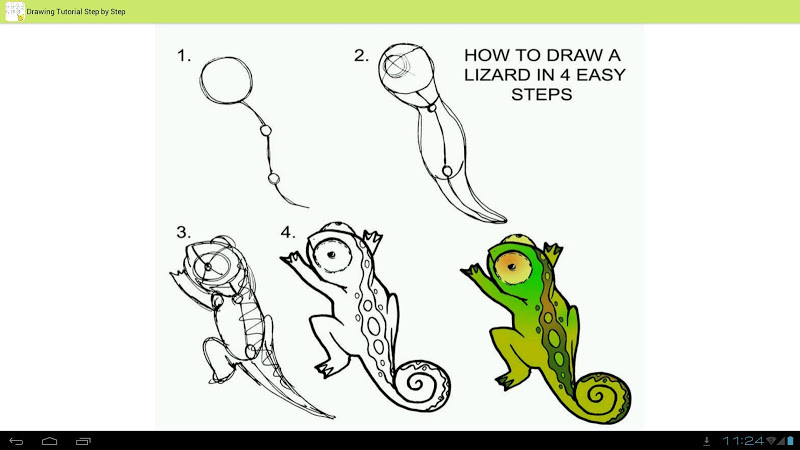 Drawing Tutorial Step by Step

1.

2.

HOW TO DRAW A LIZARD IN 4 EASY STEPS

3.

4.

11:24