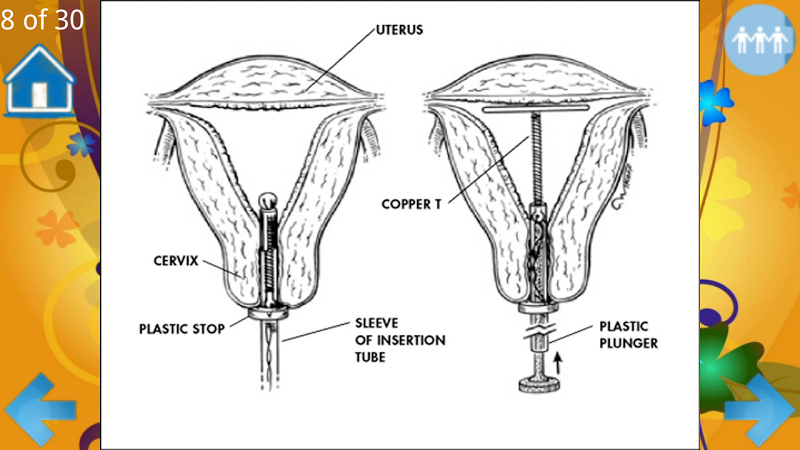 8 of 30

UTERUS

COPPER T

CERVIX

PLASTIC STOP

SLEEVE OF INSERTION TUBE

PLASTIC PLUNGER