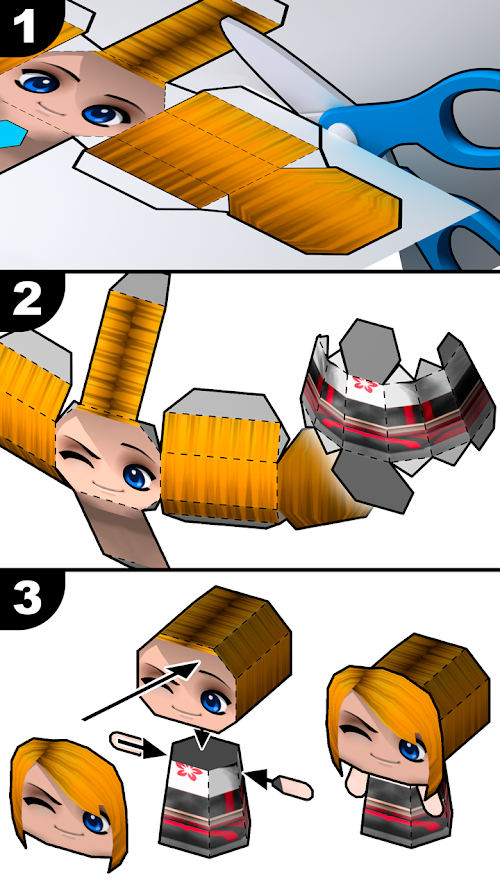 1

2

3